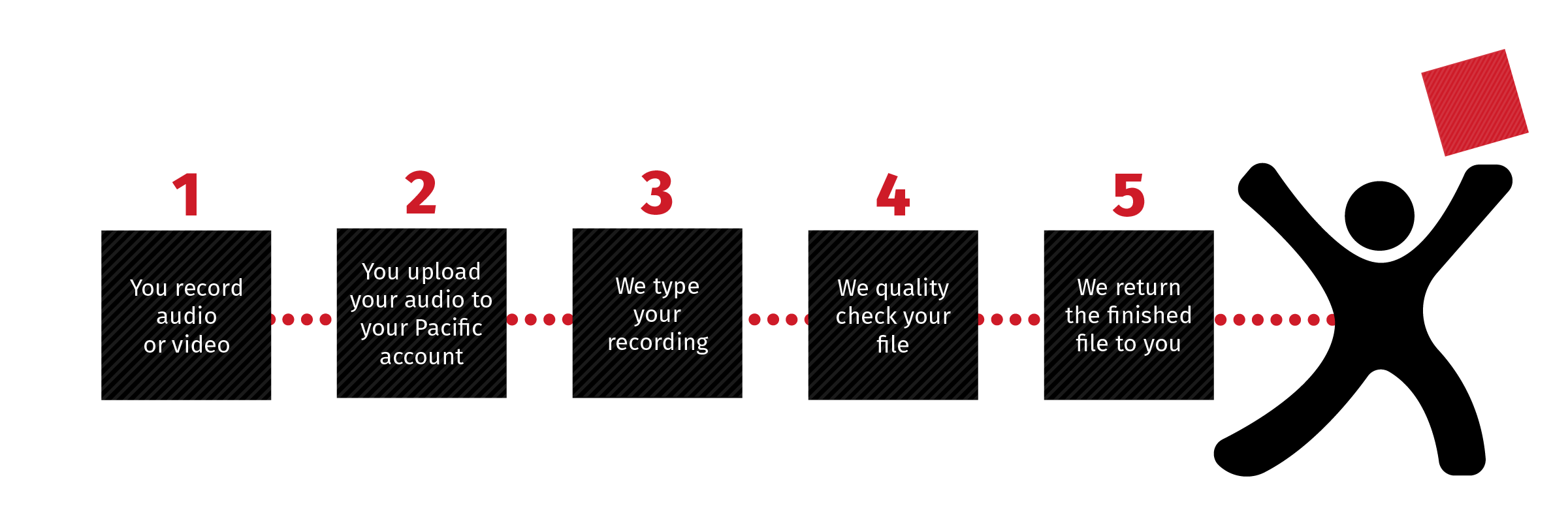 1

You record audio or video

2

You upload your audio to your Pacific account

3

We type your recording

4

We quality check your file

5

We return the finished file to you